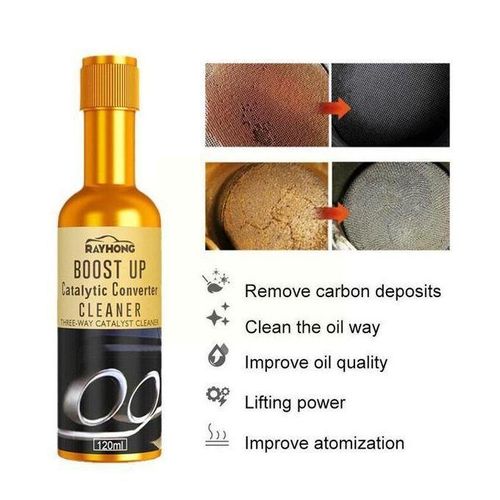 RAYHONG
BOOST UP
Catalytic Converter
CLEANER
THREE-WAY CATALYST CLEANER
120ml

Remove carbon deposits
Clean the oil way
Improve oil quality
Lifting power
Improve atomization