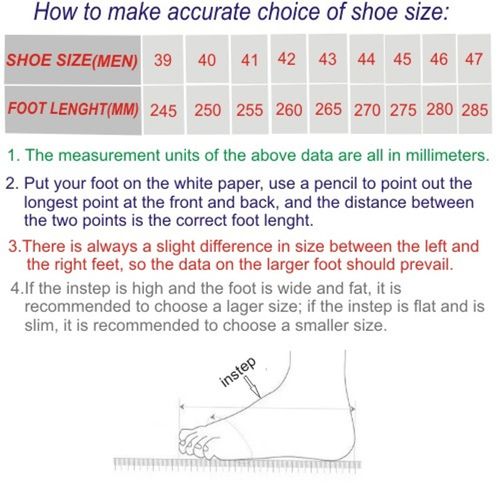 How to make accurate choice of shoe size:

| SHOE SIZE(MEN) | 39 | 40 | 41 | 42 | 43 | 44 | 45 | 46 | 47 |
|---|---|---|---|---|---|---|---|---|---|
| FOOT LENGHT(MM) | 245 | 250 | 255 | 260 | 265 | 270 | 275 | 280 | 285 |

1. The measurement units of the above data are all in millimeters.

2. Put your foot on the white paper, use a pencil to point out the longest point at the front and back, and the distance between the two points is the correct foot lenght.

3.There is always a slight difference in size between the left and the right feet, so the data on the larger foot should prevail.

4.If the instep is high and the foot is wide and fat, it is recommended to choose a lager size; if the instep is flat and is slim, it is recommended to choose a smaller size.

instep