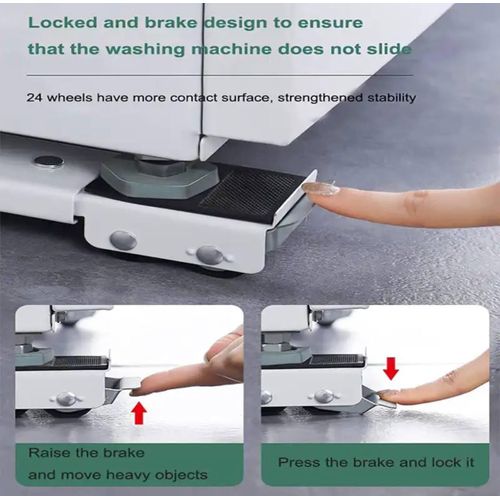 Locked and brake design to ensure that the washing machine does not slide

24 wheels have more contact surface, strengthened stability

Raise the brake and move heavy objects

Press the brake and lock it