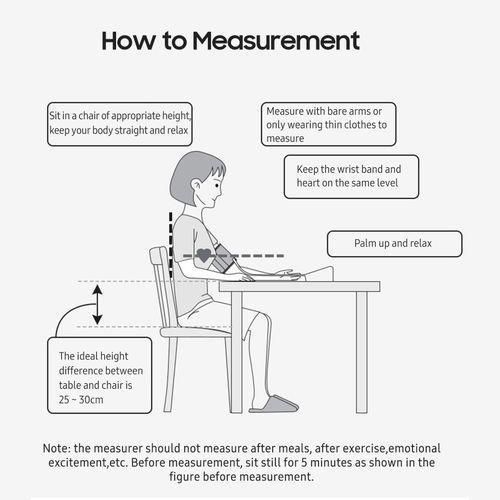 How to Measurement

Sit in a chair of appropriate height, keep your body straight and relax

Measure with bare arms or only wearing thin clothes to measure

Keep the wrist band and heart on the same level

Palm up and relax

The ideal height difference between table and chair is 25 ~ 30cm

Note: the measurer should not measure after meals, after exercise,emotional excitement,etc. Before measurement, sit still for 5 minutes as shown in the figure before measurement.