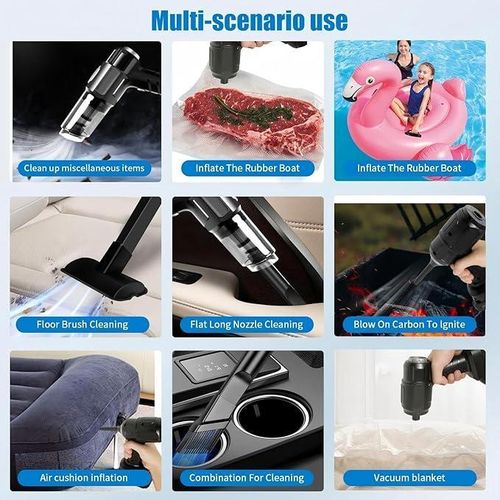 Multi-scenario use

Clean up miscellaneous items

Inflate The Rubber Boat

Inflate The Rubber Boat

Floor Brush Cleaning

Flat Long Nozzle Cleaning

Blow On Carbon To Ignite

Air cushion inflation

Combination For Cleaning

Vacuum blanket