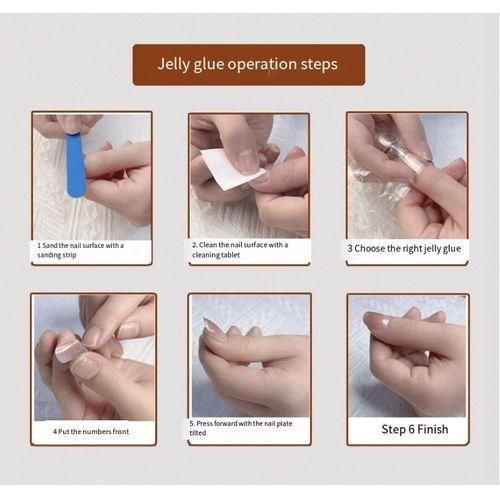 Jelly glue operation steps

1 Sand the nail surface with a sanding strip

2. Clean the nail surface with a cleaning tablet

3 Choose the right jelly glue

4 Put the numbers front

5. Press forward with the nail plate tilted

Step 6 Finish