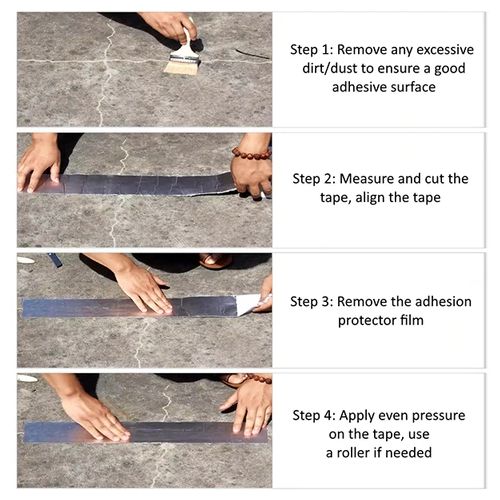 Step 1: Remove any excessive dirt/dust to ensure a good adhesive surface

Step 2: Measure and cut the tape, align the tape

Step 3: Remove the adhesion protector film

Step 4: Apply even pressure on the tape, use a roller if needed