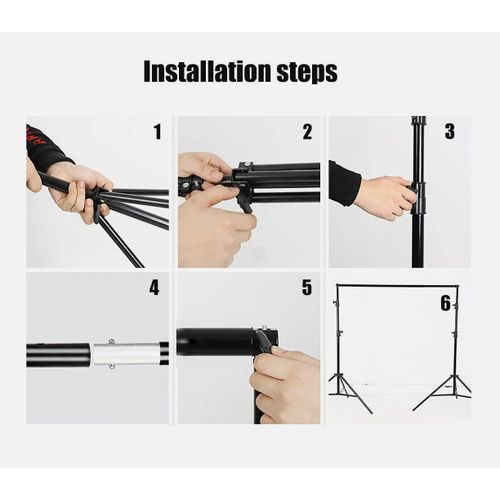 Installation steps

1

2

3

4

5

6