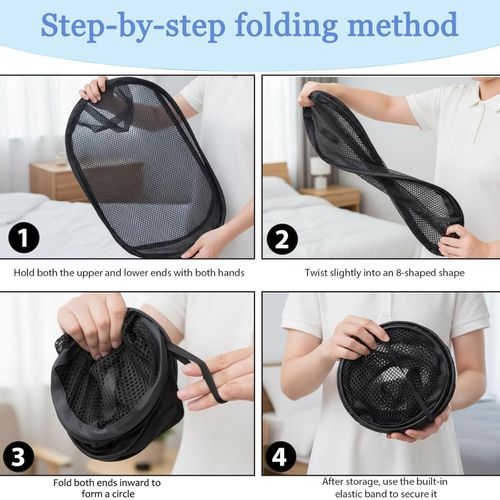 Step-by-step folding method

1

Hold both the upper and lower ends with both hands

2

Twist slightly into an 8-shaped shape

3

Fold both ends inward to form a circle

4

After storage, use the built-in elastic band to secure it