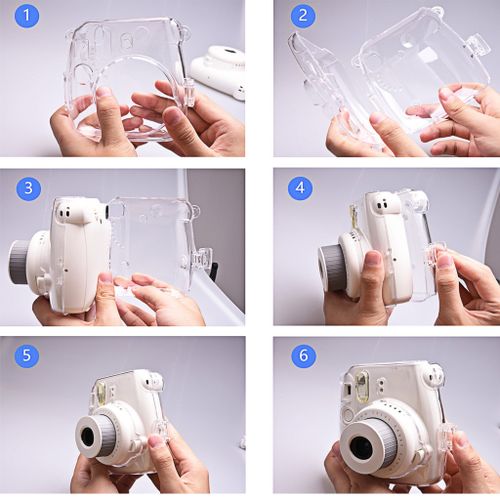 1

2

3

4

5

6