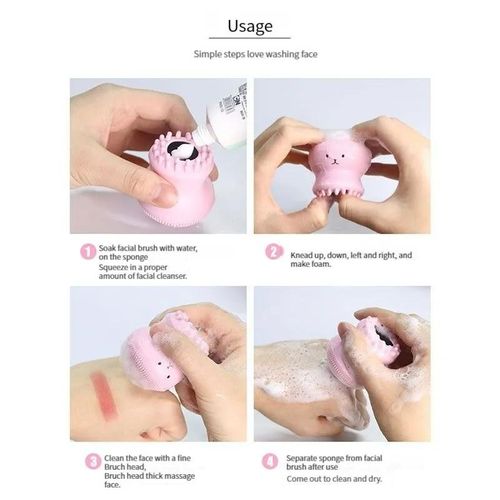 Usage

Simple steps love washing face

1 Soak facial brush with water, on the sponge
Squeeze in a proper amount of facial cleanser.

2 Knead up, down, left and right, and make foam.

3 Clean the face with a fine Bruch head,
Bruch head thick massage face.

4 Separate sponge from facial brush after use
Come out to clean and dry.