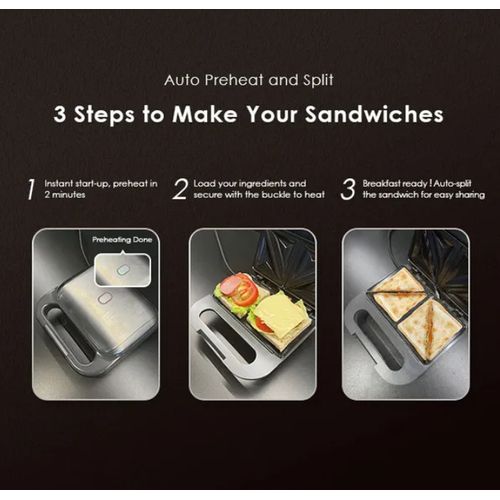 Auto Preheat and Split

3 Steps to Make Your Sandwiches

1 Instant start-up, preheat in 2 minutes

2 Load your ingredients and secure with the buckle to heat

3 Breakfast ready ! Auto-split the sandwich for easy sharing

Preheating Done