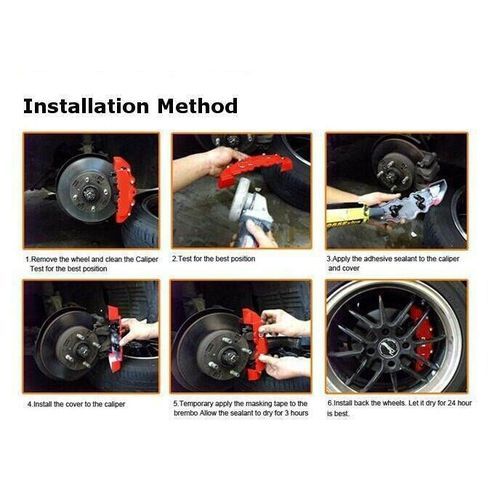 Installation Method

1.Remove the wheel and clean the Caliper Test for the best position

2.Test for the best position

3.Apply the adhesive sealant to the caliper and cover

4.Install the cover to the caliper

5.Temporary apply the masking tape to the brembo Allow the sealant to dry for 3 hours

6.Install back the wheels. Let it dry for 24 hour is best.