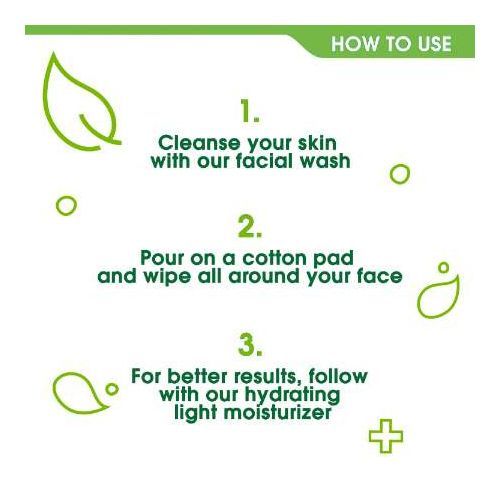 HOW TO USE

1.

Cleanse your skin with our facial wash

2.

Pour on a cotton pad and wipe all around your face

3.

For better results, follow with our hydrating light moisturizer