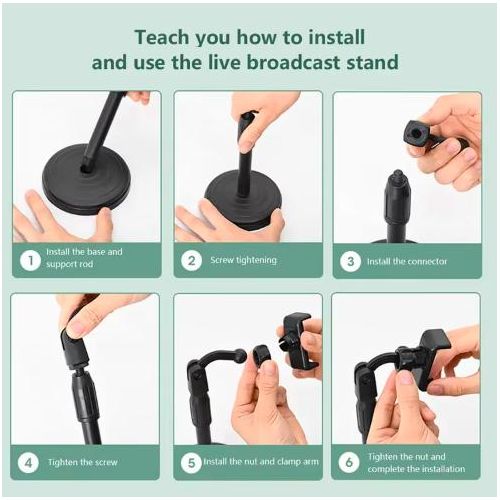 Teach you how to install and use the live broadcast stand

1 Install the base and support rod

2 Screw tightening

3 Install the connector

4 Tighten the screw

5 Install the nut and clamp arm

6 Tighten the nut and complete the installation