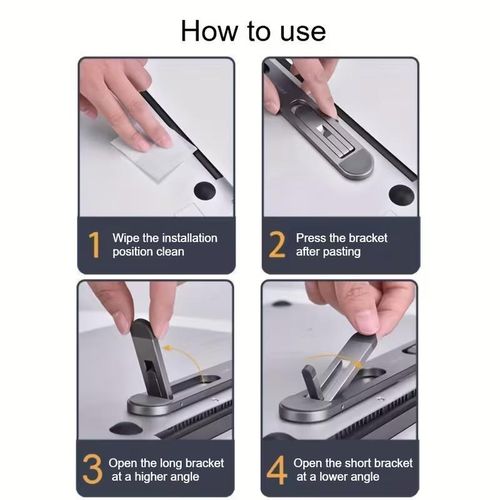 How to use

1 Wipe the installation position clean

2 Press the bracket after pasting

3 Open the long bracket at a higher angle

4 Open the short bracket at a lower angle