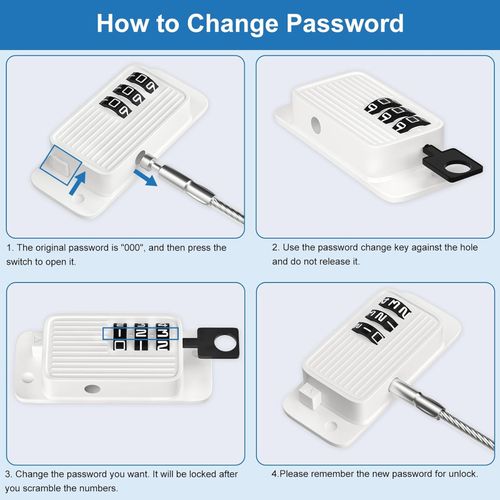 How to Change Password

1. The original password is "000", and then press the switch to open it.

2. Use the password change key against the hole and do not release it.

3. Change the password you want. It will be locked after you scramble the numbers.

4.Please remember the new password for unlock.