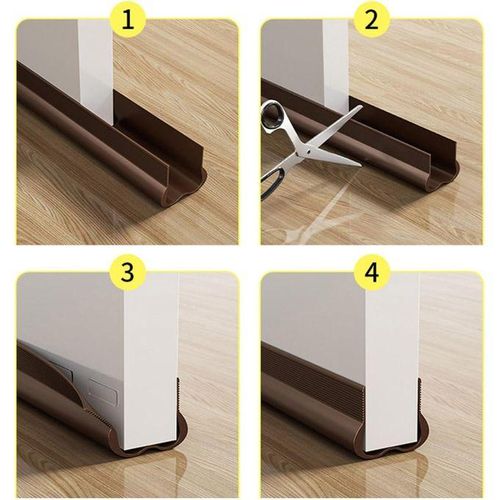 1

2

3

4