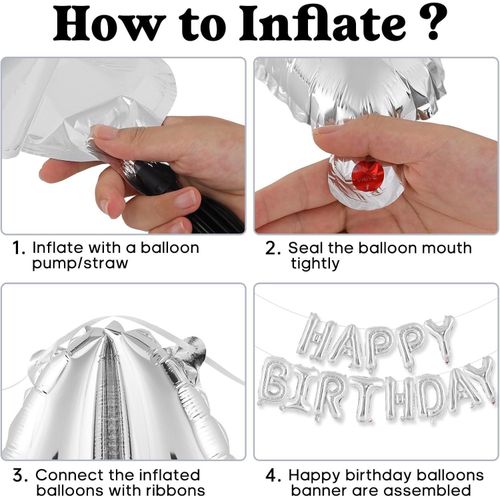 How to Inflate ?

1. Inflate with a balloon pump/straw

2. Seal the balloon mouth tightly

HAPPY BIRTHDAY

3. Connect the inflated balloons with ribbons

4. Happy birthday balloons banner are assembled