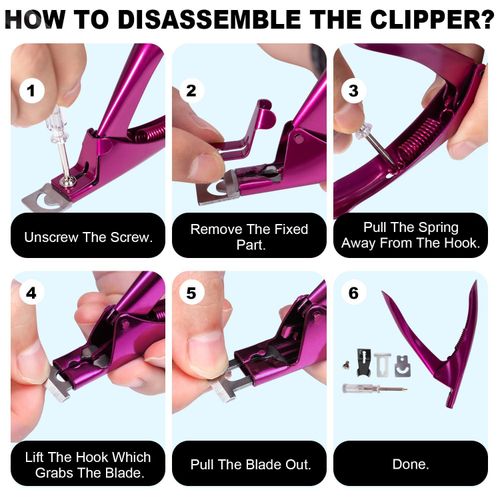 HOW TO DISASSEMBLE THE CLIPPER?

1

Unscrew The Screw.

2

Remove The Fixed Part.

3

Pull The Spring Away From The Hook.

4

Lift The Hook Which Grabs The Blade.

5

Pull The Blade Out.

6

Done.