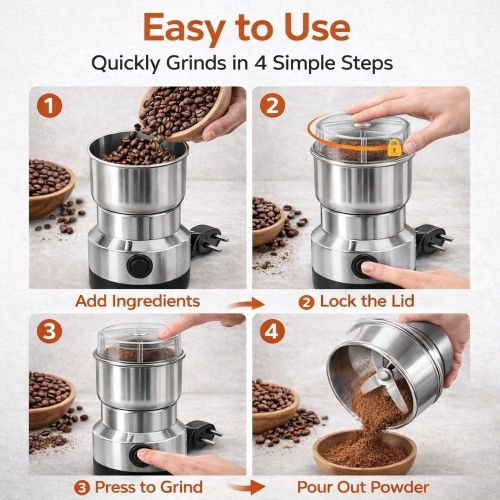 Easy to Use

Quickly Grinds in 4 Simple Steps

1

2

Add Ingredients

2 Lock the Lid

3

4

3 Press to Grind

Pour Out Powder