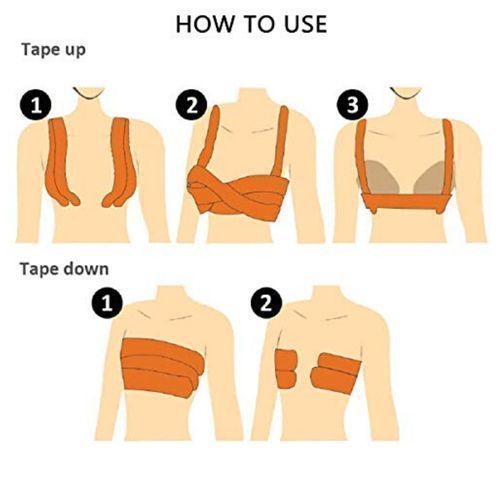 HOW TO USE

Tape up

1

2

3

Tape down

1

2