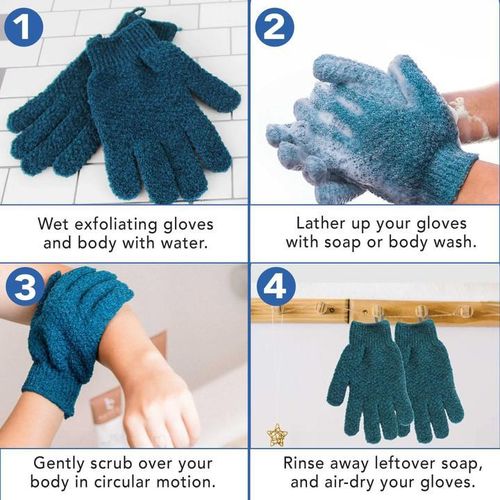 1

Wet exfoliating gloves and body with water.

2

Lather up your gloves with soap or body wash.

3

Gently scrub over your body in circular motion.

4

Rinse away leftover soap, and air-dry your gloves.