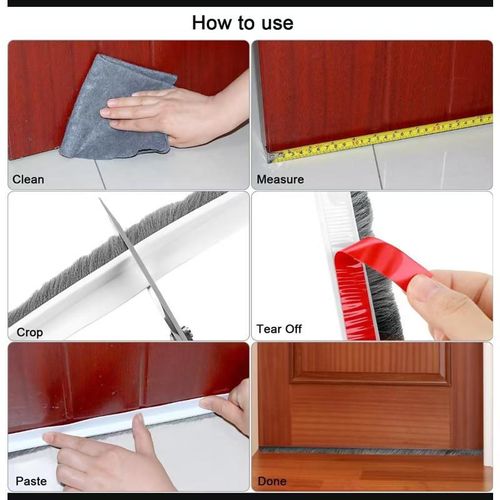 How to use

Clean

Measure

Crop

Tear Off

Paste

Done