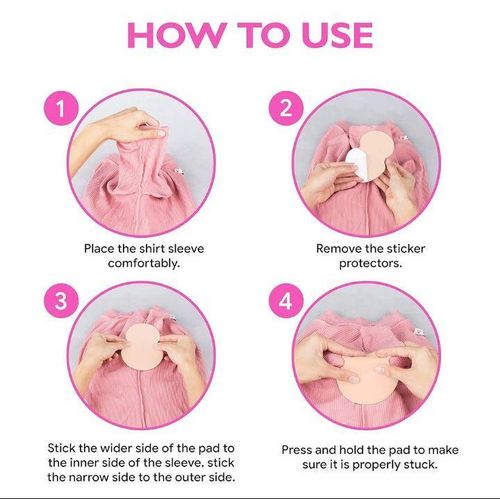 HOW TO USE

1

Place the shirt sleeve comfortably.

2

Remove the sticker protectors.

3

Stick the wider side of the pad to the inner side of the sleeve, stick the narrow side to the outer side.

4

Press and hold the pad to make sure it is properly stuck.