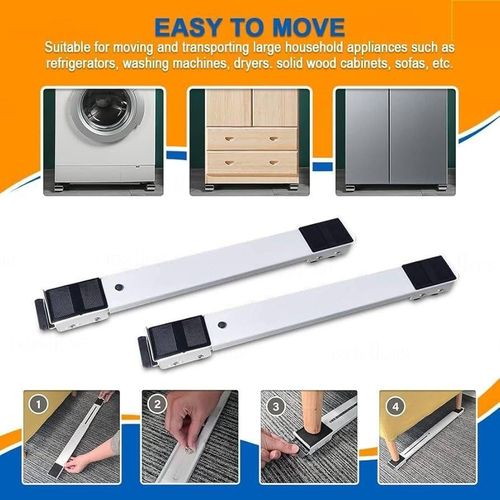 EASY TO MOVE

Suitable for moving and transporting large household appliances such as refrigerators, washing machines, dryers. solid wood cabinets, sofas, etc.

1

2

3

4