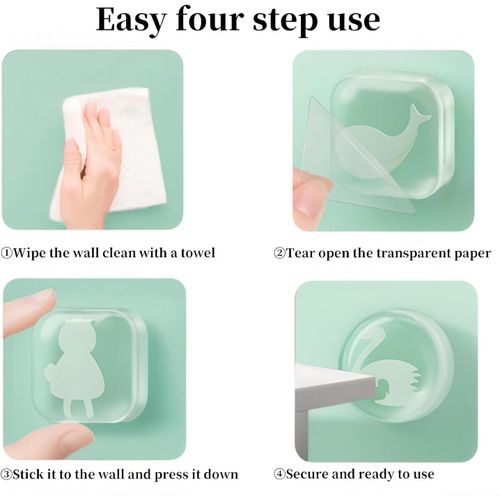 Easy four step use

①Wipe the wall clean with a towel

②Tear open the transparent paper

③Stick it to the wall and press it down

④Secure and ready to use