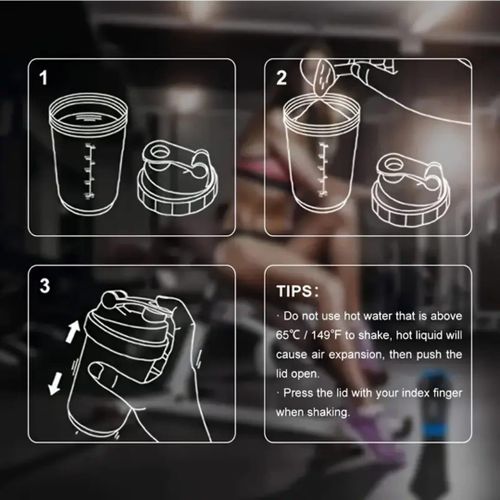 1

2

3

TIPS:

· Do not use hot water that is above 65℃ / 149°F to shake, hot liquid will cause air expansion, then push the lid open.

· Press the lid with your index finger when shaking.