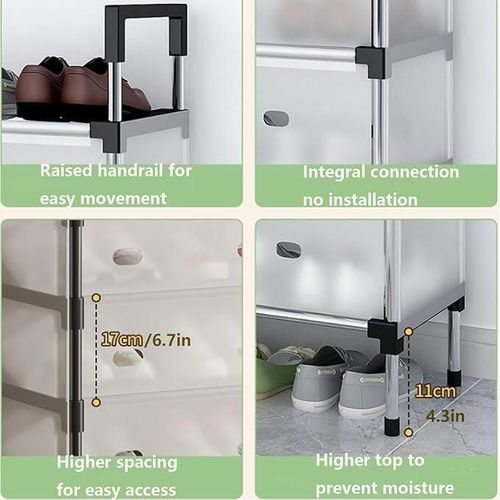 Raised handrail for easy movement

Integral connection no installation

17cm/6.7in

Higher spacing for easy access

11cm 4.3in

Higher top to prevent moisture