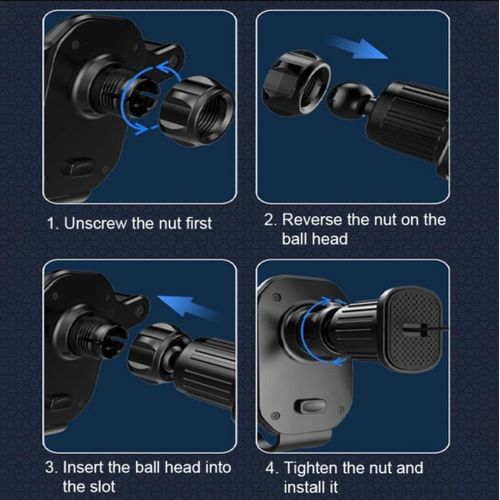 1. Unscrew the nut first

2. Reverse the nut on the ball head

3. Insert the ball head into the slot

4. Tighten the nut and install it