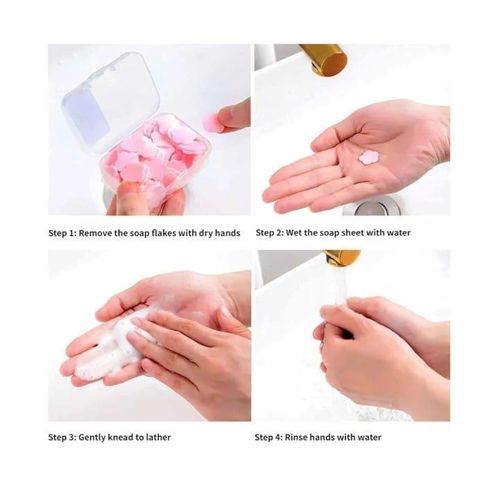 Step 1: Remove the soap flakes with dry hands

Step 2: Wet the soap sheet with water

Step 3: Gently knead to lather

Step 4: Rinse hands with water