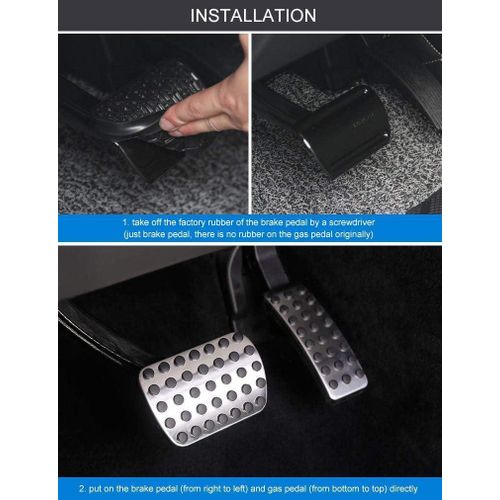 INSTALLATION

1. take off the factory rubber of the brake pedal by a screwdriver
(just brake pedal, there is no rubber on the gas pedal originally)

2. put on the brake pedal (from right to left) and gas pedal (from bottom to top) directly