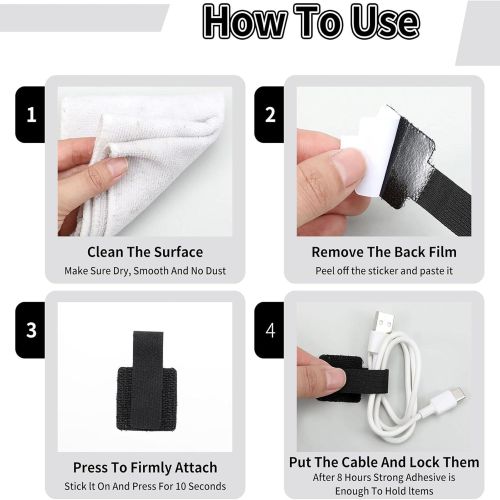 How To Use

1

Clean The Surface
Make Sure Dry, Smooth And No Dust

2

Remove The Back Film
Peel off the sticker and paste it

3

Press To Firmly Attach
Stick It On And Press For 10 Seconds

4

Put The Cable And Lock Them
After 8 Hours Strong Adhesive is Enough To Hold Items