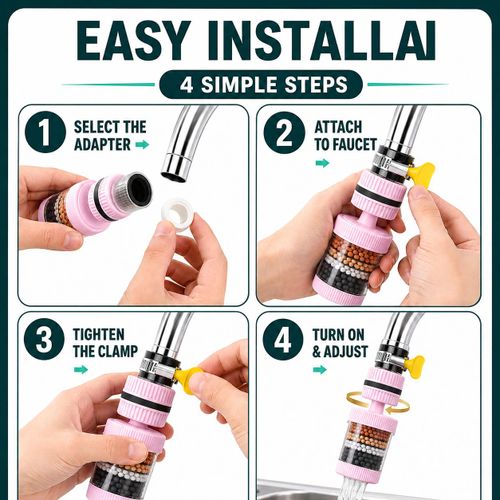 EASY INSTALLAI

4 SIMPLE STEPS

1 SELECT THE ADAPTER

2 ATTACH TO FAUCET

3 TIGHTEN THE CLAMP

4 TURN ON & ADJUST