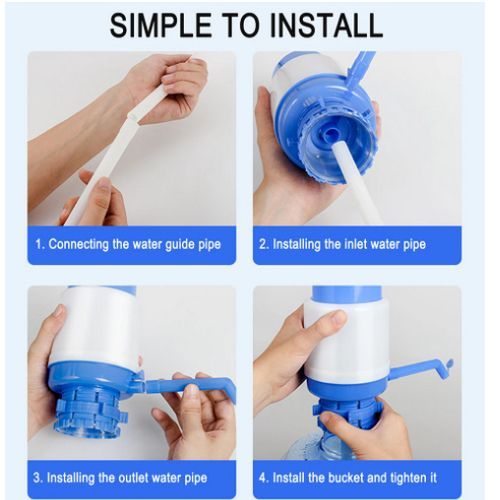 SIMPLE TO INSTALL

1. Connecting the water guide pipe

2. Installing the inlet water pipe

3. Installing the outlet water pipe

4. Install the bucket and tighten it