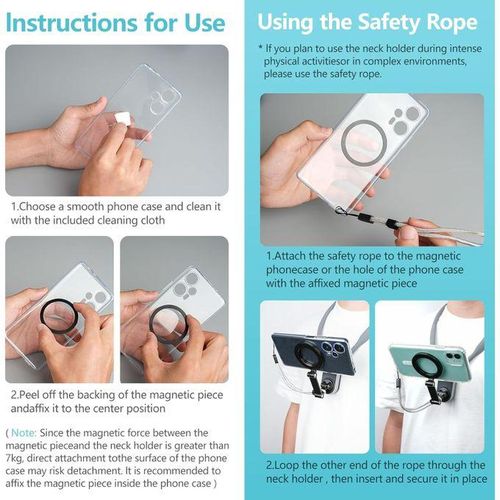 Instructions for Use

1.Choose a smooth phone case and clean it with the included cleaning cloth

2.Peel off the backing of the magnetic piece andaffix it to the center position

( Note: Since the magnetic force between the magnetic pieceand the neck holder is greater than 7kg, direct attachment tothe surface of the phone case may risk detachment. It is recommended to affix the magnetic piece inside the phone case )

Using the Safety Rope

* If you plan to use the neck holder during intense physical activitiesor in complex environments, please use the safety rope.

1.Attach the safety rope to the magnetic phonecase or the hole of the phone case with the affixed magnetic piece

2.Loop the other end of the rope through the neck holder , then insert and secure it in place