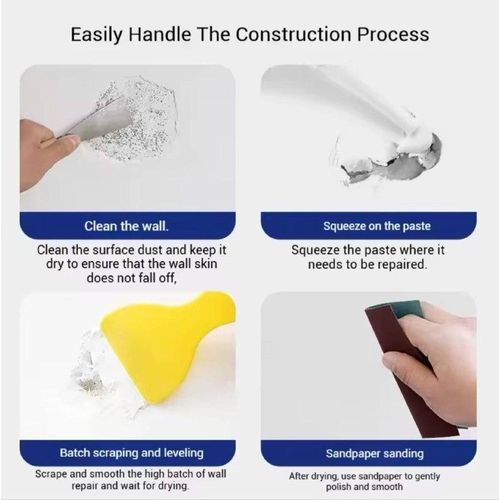 Easily Handle The Construction Process

Clean the wall.

Clean the surface dust and keep it dry to ensure that the wall skin does not fall off,

Squeeze on the paste

Squeeze the paste where it needs to be repaired.

Batch scraping and leveling

Scrape and smooth the high batch of wall repair and wait for drying.

Sandpaper sanding

After drying, use sandpaper to gently polish and smooth