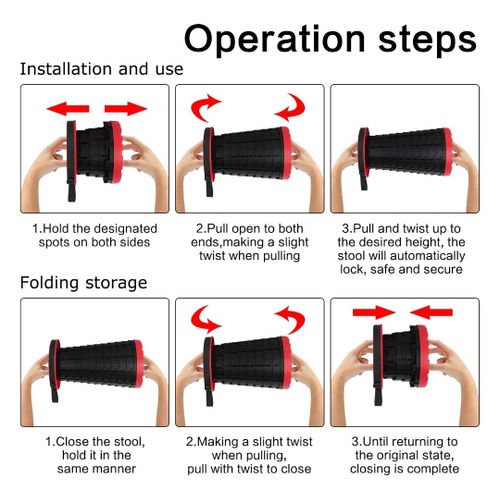 Operation steps

Installation and use

1.Hold the designated spots on both sides

2.Pull open to both ends,making a slight twist when pulling

3.Pull and twist up to the desired height, the stool will automatically lock, safe and secure

Folding storage

1.Close the stool, hold it in the same manner

2.Making a slight twist when pulling, pull with twist to close

3.Until returning to the original state, closing is complete