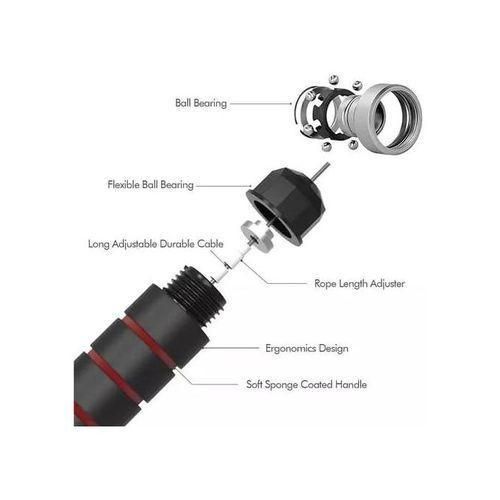 Ball Bearing

Flexible Ball Bearing

Long Adjustable Durable Cable

Rope Length Adjuster

Ergonomics Design

Soft Sponge Coated Handle