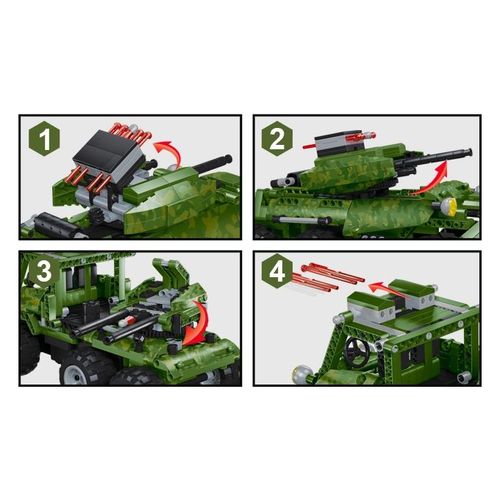 1

2

3

4