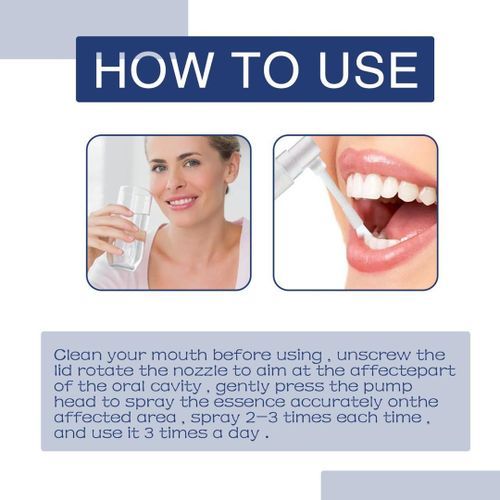 HOW TO USE

Clean your mouth before using , unscrew the lid rotate the nozzle to aim at the affectepart of the oral cavity , gently press the pump head to spray the essence accurately onthe affected area , spray 2—3 times each time , and use it 3 times a day .