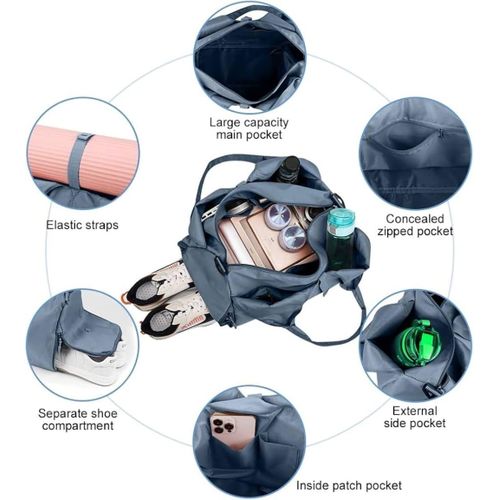 Large capacity main pocket

Elastic straps

Concealed zipped pocket

Separate shoe compartment

External side pocket

Inside patch pocket