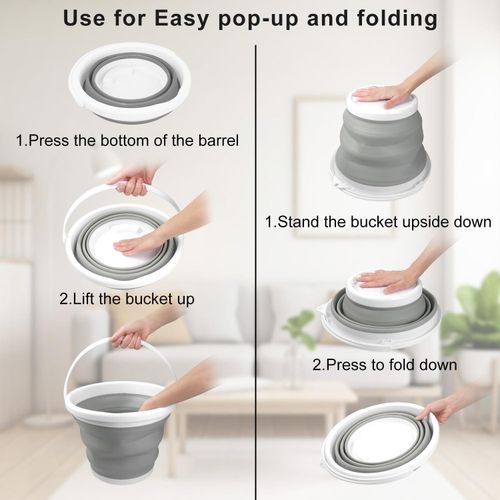 Use for Easy pop-up and folding

1.Press the bottom of the barrel

2.Lift the bucket up

1.Stand the bucket upside down

2.Press to fold down