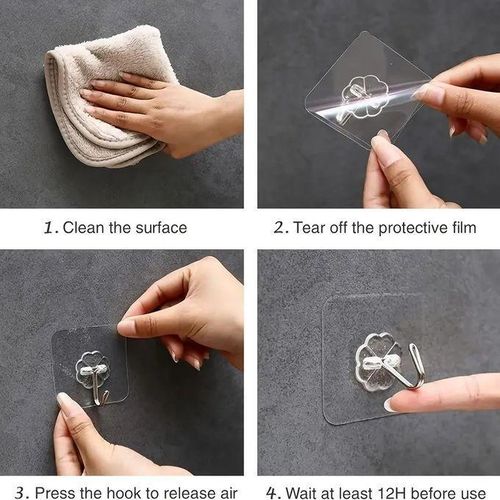 1. Clean the surface

2. Tear off the protective film

3. Press the hook to release air

4. Wait at least 12H before use