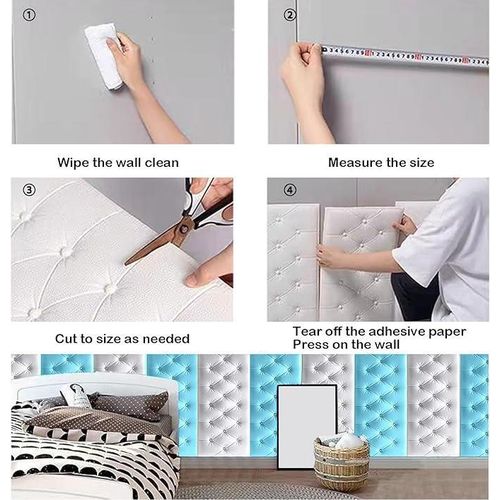 ①

Wipe the wall clean

②

Measure the size

③

Cut to size as needed

④

Tear off the adhesive paper
Press on the wall