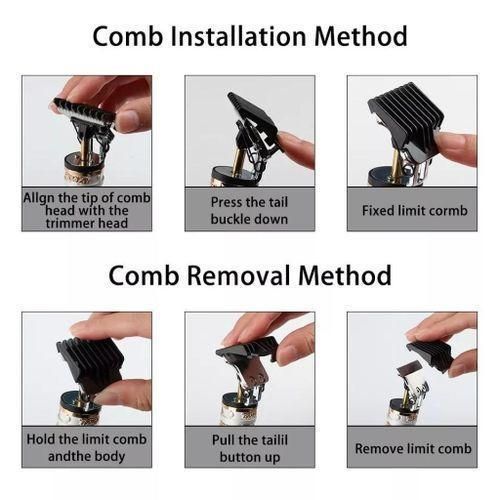 Comb Installation Method

Allgn the tip of comb head with the trimmer head

Press the tail buckle down

Fixed limit cormb

Comb Removal Method

Hold the limit comb andthe body

Pull the tailil button up

Remove limit comb