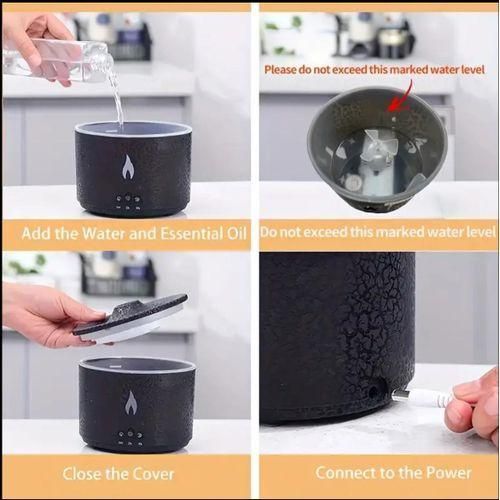 Add the Water and Essential Oil

Please do not exceed this marked water level

Do not exceed this marked water level

Close the Cover

Connect to the Power