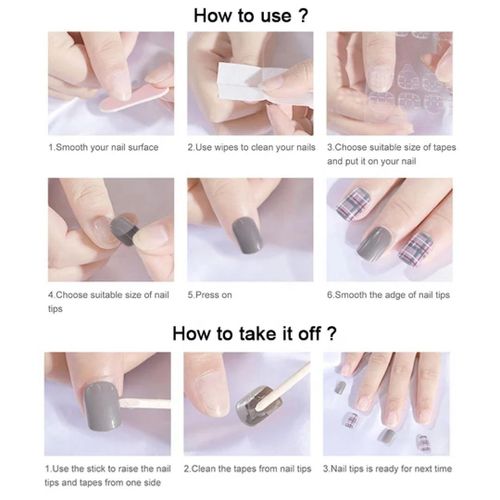 How to use ?

1.Smooth your nail surface

2.Use wipes to clean your nails

3.Choose suitable size of tapes and put it on your nail

4.Choose suitable size of nail tips

5.Press on

6.Smooth the adge of nail tips

How to take it off ?

1.Use the stick to raise the nail tips and tapes from one side

2.Clean the tapes from nail tips

3.Nail tips is ready for next time