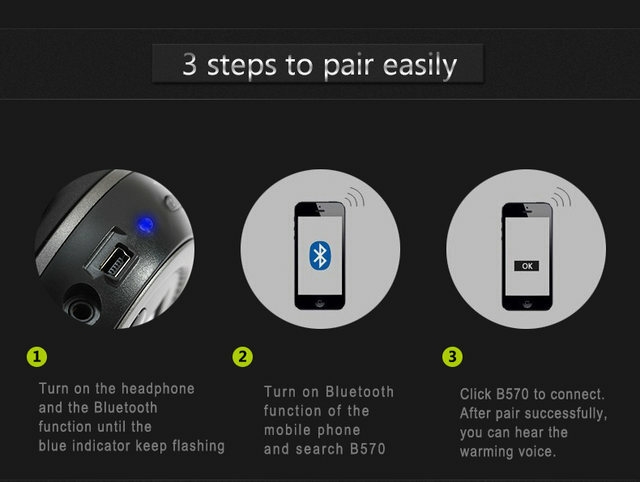 3 steps to pair easily

OK

1

Turn on the headphone and the Bluetooth function until the blue indicator keep flashing

2

Turn on Bluetooth function of the mobile phone and search B570

3

Click B570 to connect. After pair successfully, you can hear the warming voice.