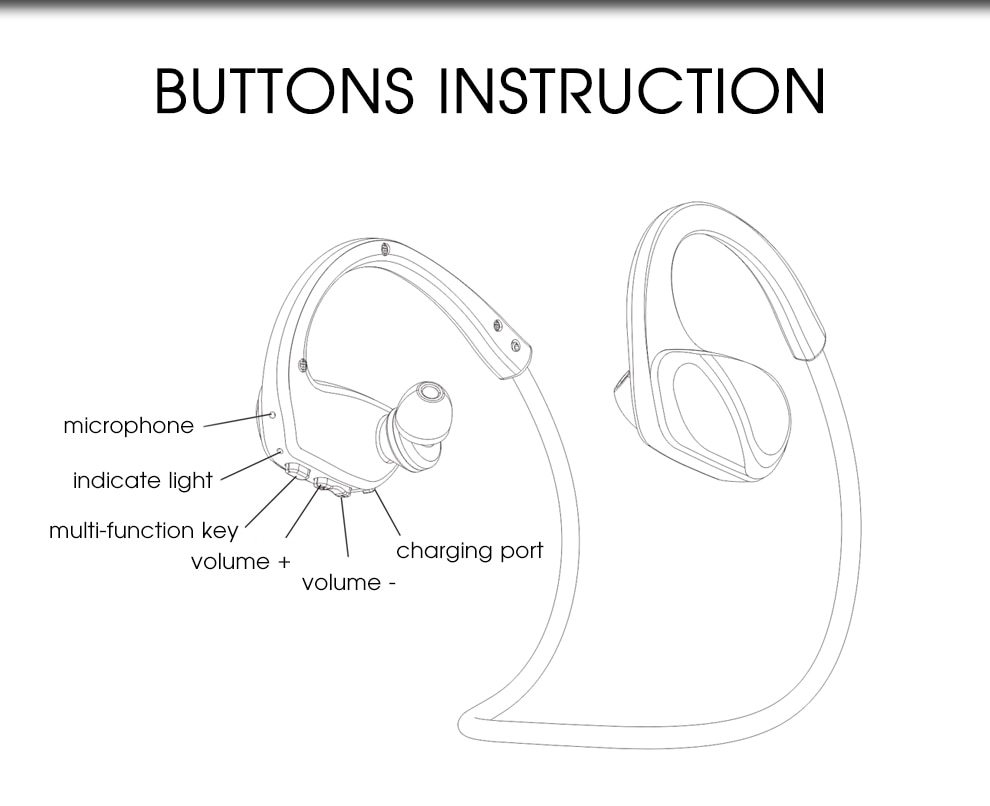 BUTTONS INSTRUCTION

microphone
indicate light
multi-function key
volume +
volume -
charging port